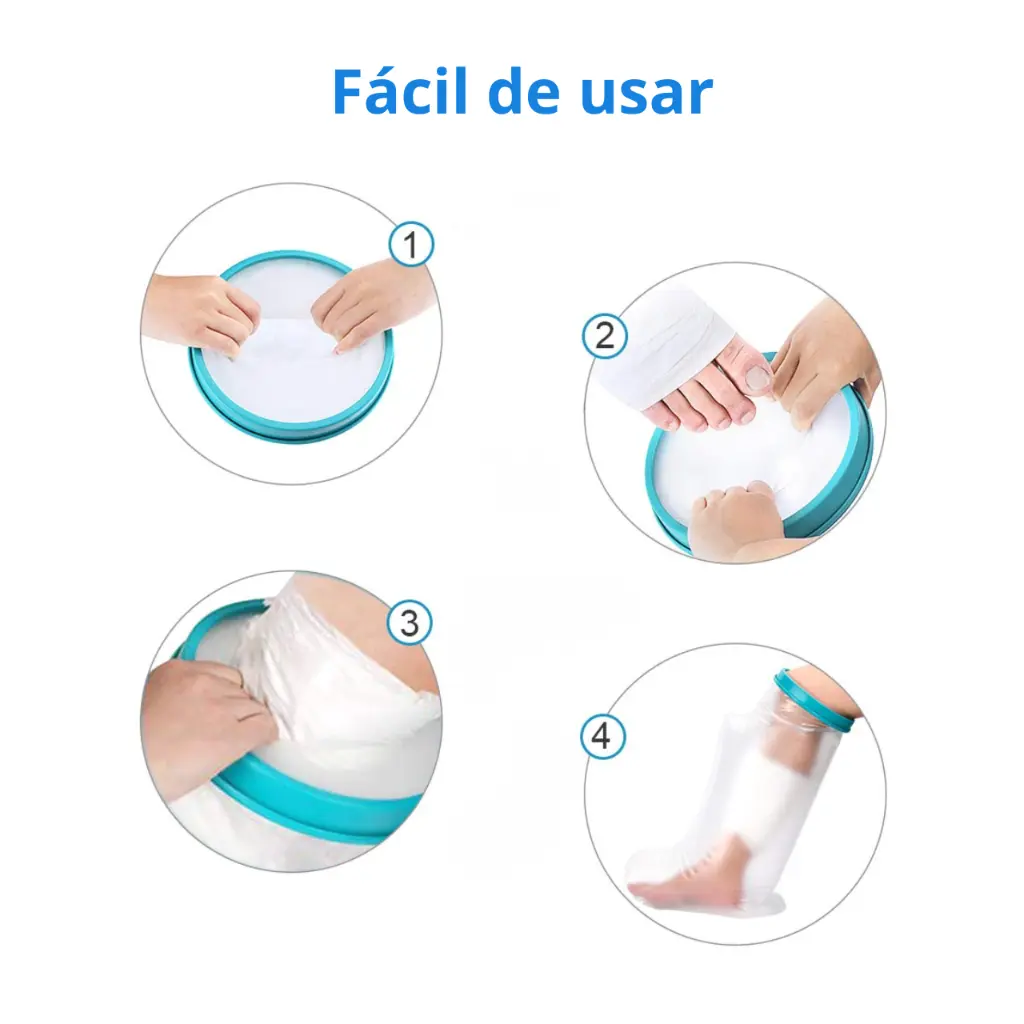 Fácil de usar

1

2

3

4